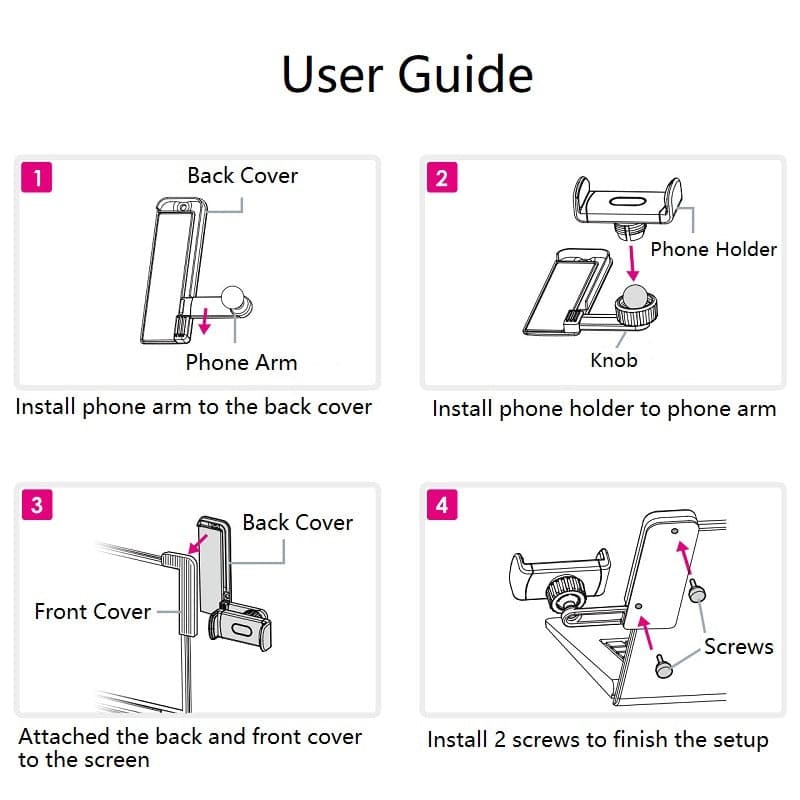 User Guide

1
Back Cover
Phone Arm
Install phone arm to the back cover

2
Phone Holder
Knob
Install phone holder to phone arm

3
Back Cover
Front Cover
Attached the back and front cover to the screen

4
Screws
Install 2 screws to finish the setup